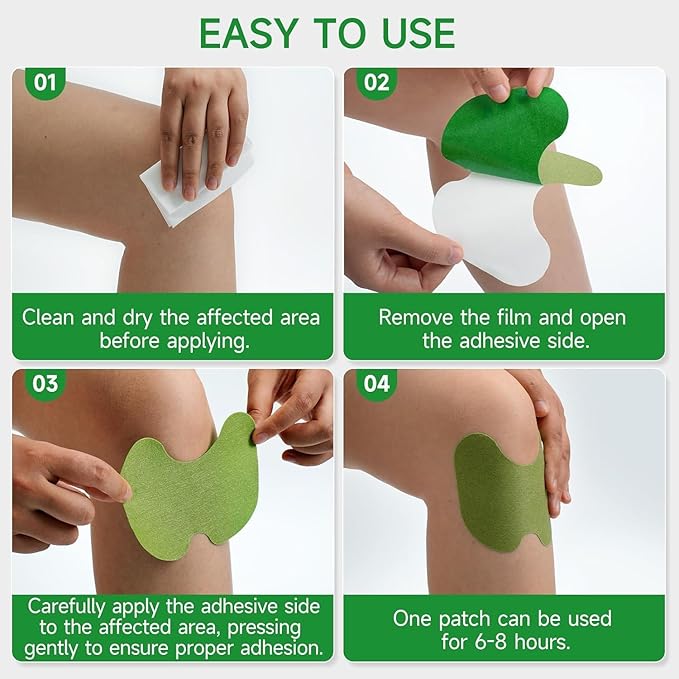 EASY TO USE

01

Clean and dry the affected area before applying.

02

Remove the film and open the adhesive side.

03

Carefully apply the adhesive side to the affected area, pressing gently to ensure proper adhesion.

04

One patch can be used for 6-8 hours.