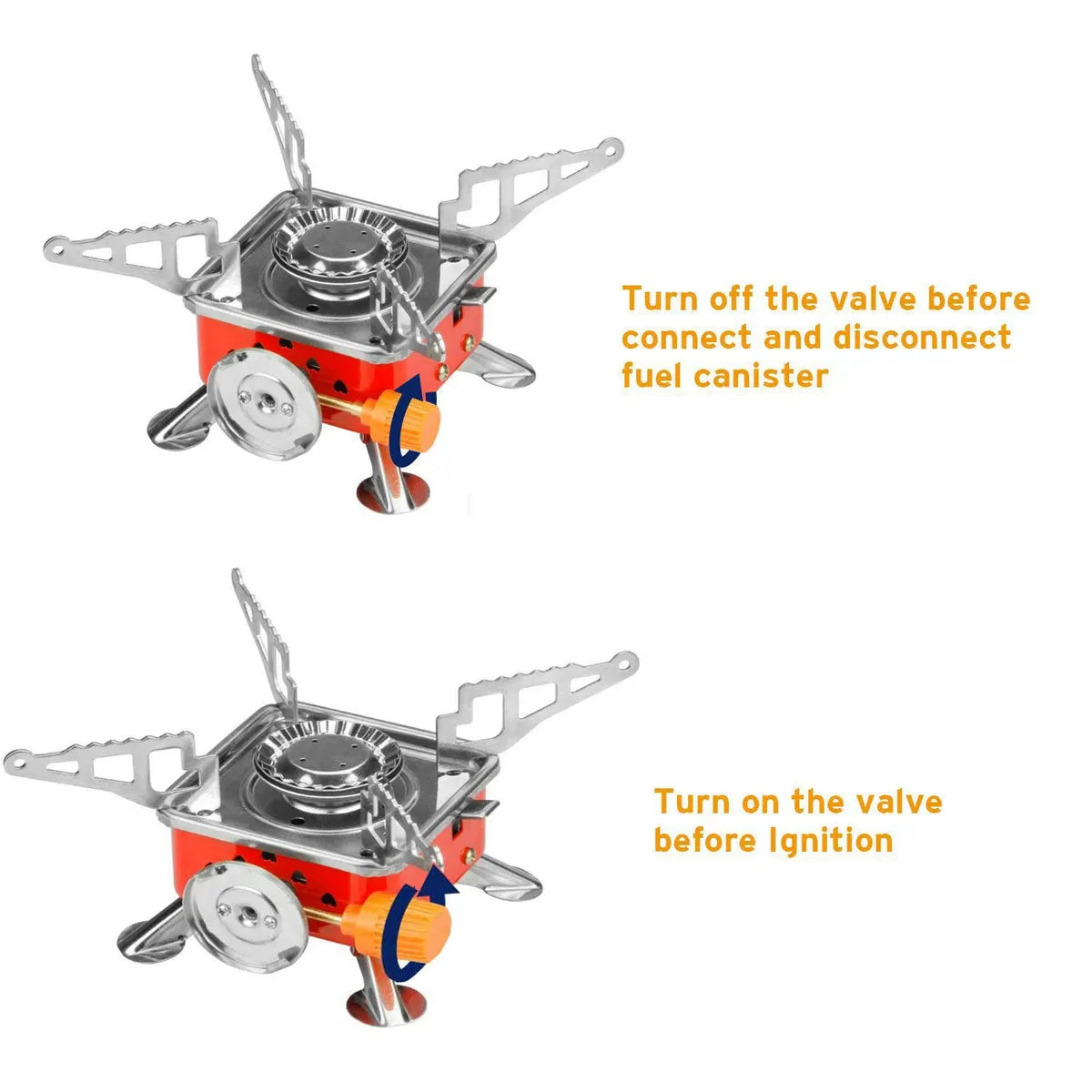 Turn off the valve before connect and disconnect fuel canister

Turn on the valve before Ignition